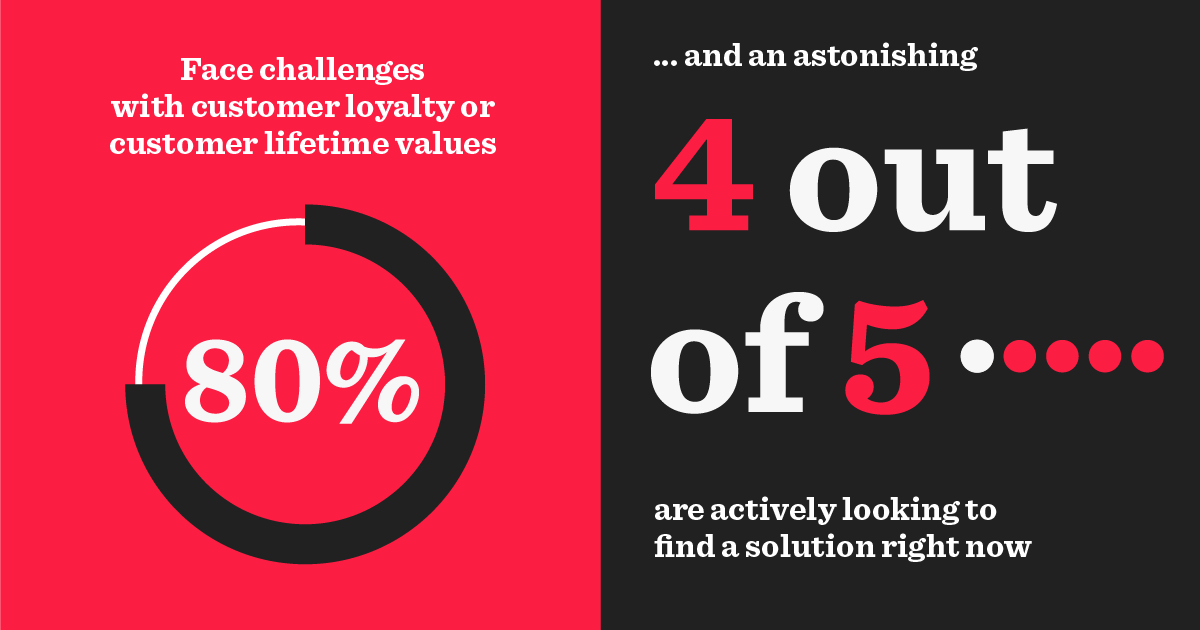 Face challenges with customer loyalty or customer lifetime values

80%

... and an astonishing

4 out of 5

are actively looking to find a solution right now